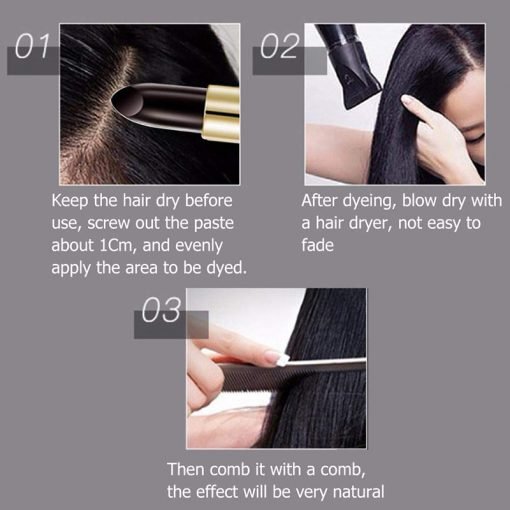 01

Keep the hair dry before use, screw out the paste about 1Cm, and evenly apply the area to be dyed.

02

After dyeing, blow dry with a hair dryer, not easy to fade

03

Then comb it with a comb, the effect will be very natural