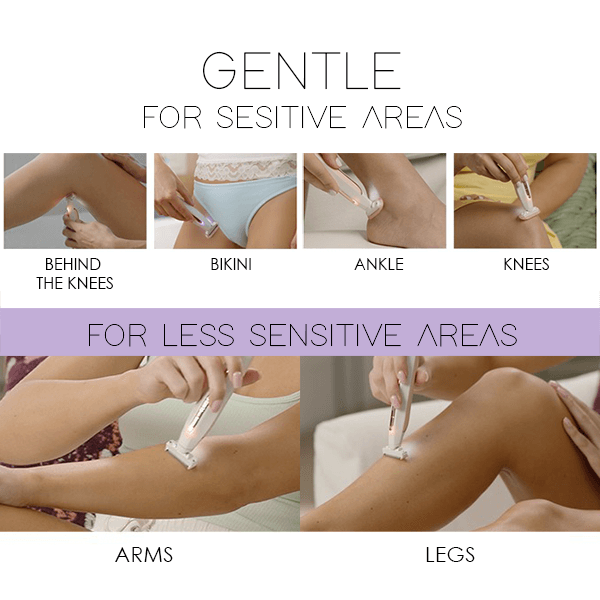 GENTLE
FOR SESITIVE AREAS

BEHIND THE KNEES

BIKINI

ANKLE

KNEES

FOR LESS SENSITIVE AREAS

ARMS

LEGS